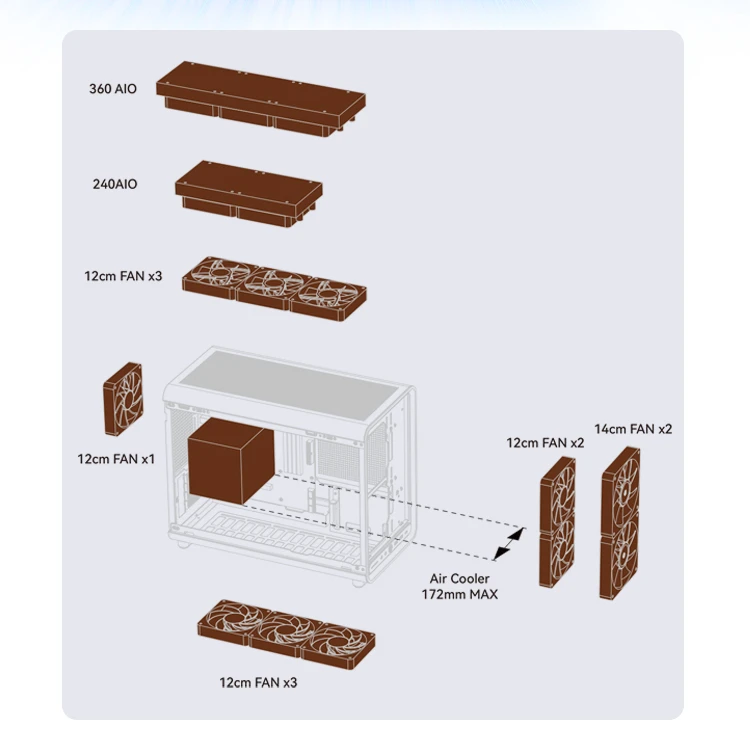 360 AIO

240AIO

12cm FAN x3

12cm FAN x1

12cm FAN x2

14cm FAN x2

Air Cooler
172mm MAX

12cm FAN x3