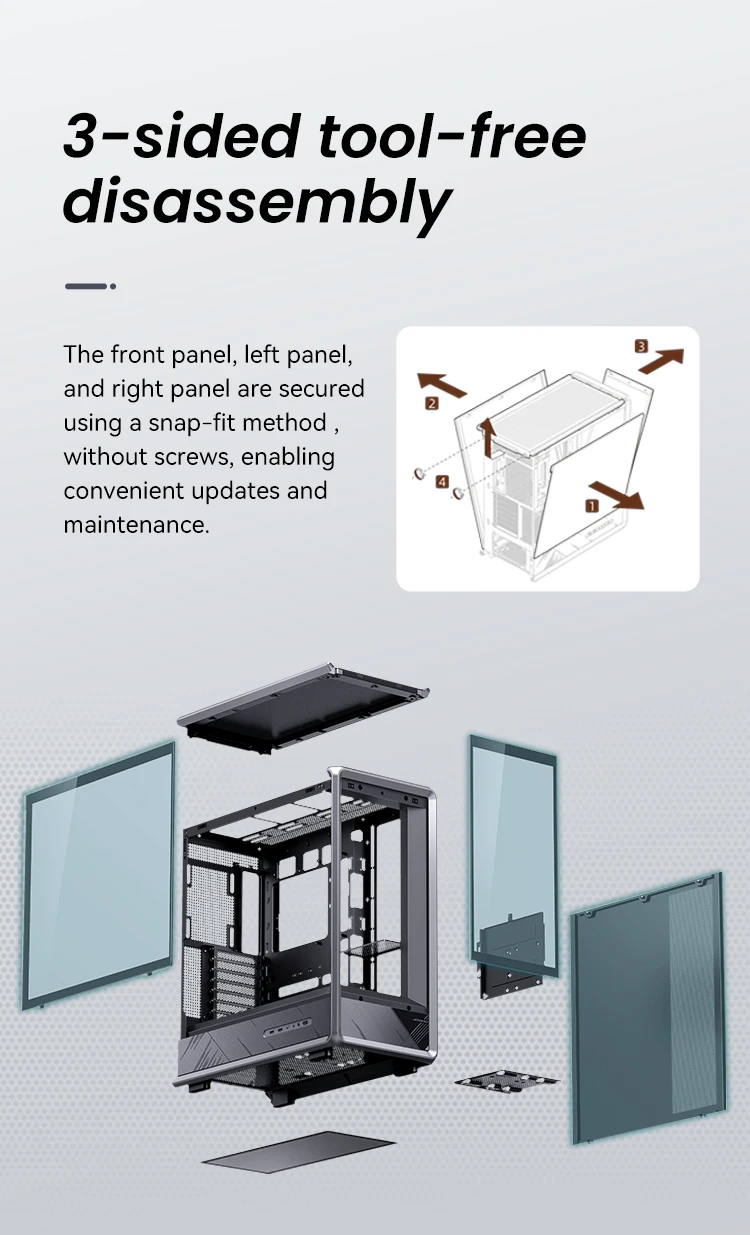 3-sided tool-free disassembly

The front panel, left panel, and right panel are secured using a snap-fit method , without screws, enabling convenient updates and maintenance.

3
2
4
1