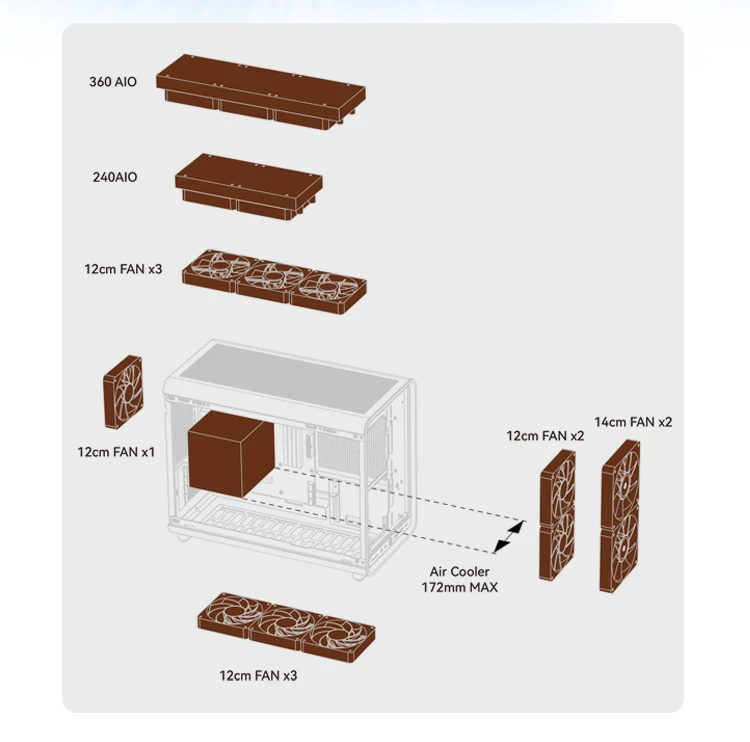 360 AIO

240AIO

12cm FAN x3

12cm FAN x1

12cm FAN x2

14cm FAN x2

Air Cooler
172mm MAX

12cm FAN x3