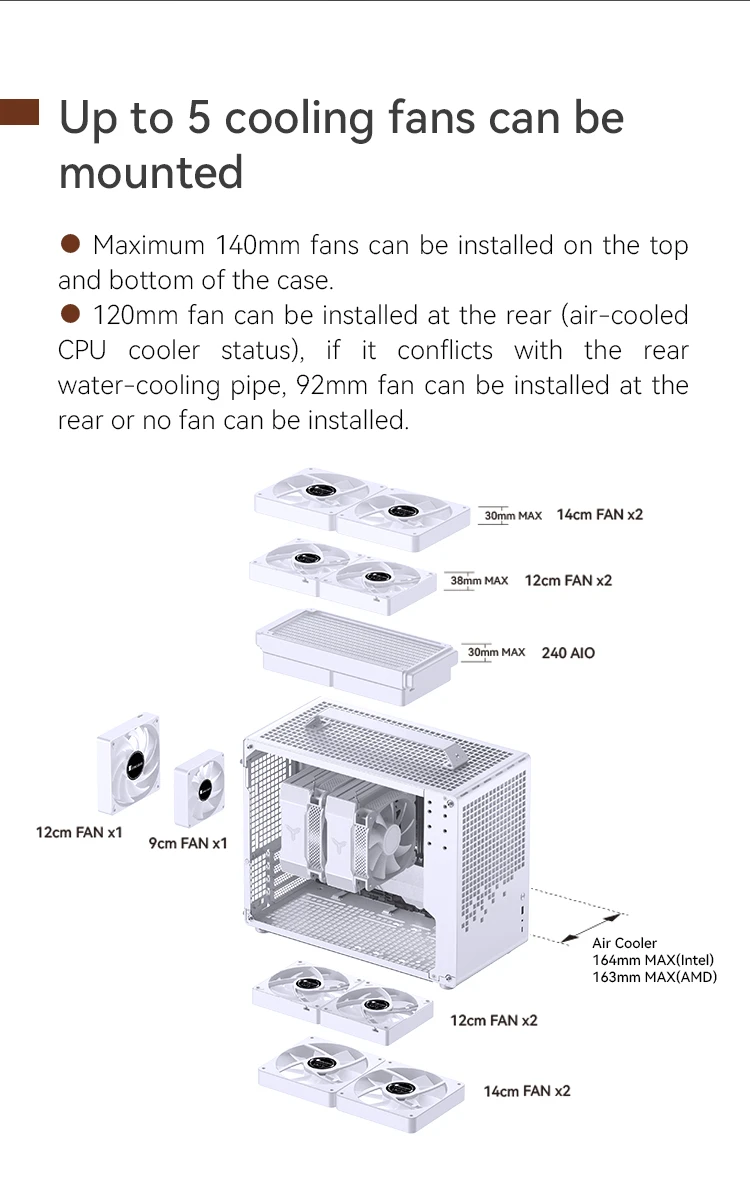 Up to 5 cooling fans can be mounted

● Maximum 140mm fans can be installed on the top and bottom of the case.
● 120mm fan can be installed at the rear (air-cooled CPU cooler status), if it conflicts with the rear water-cooling pipe, 92mm fan can be installed at the rear or no fan can be installed.

30mm MAX 14cm FAN x2

38mm MAX 12cm FAN x2

30mm MAX 240 AIO

12cm FAN x1

9cm FAN x1

Air Cooler
164mm MAX(Intel)
163mm MAX(AMD)

12cm FAN x2

14cm FAN x2