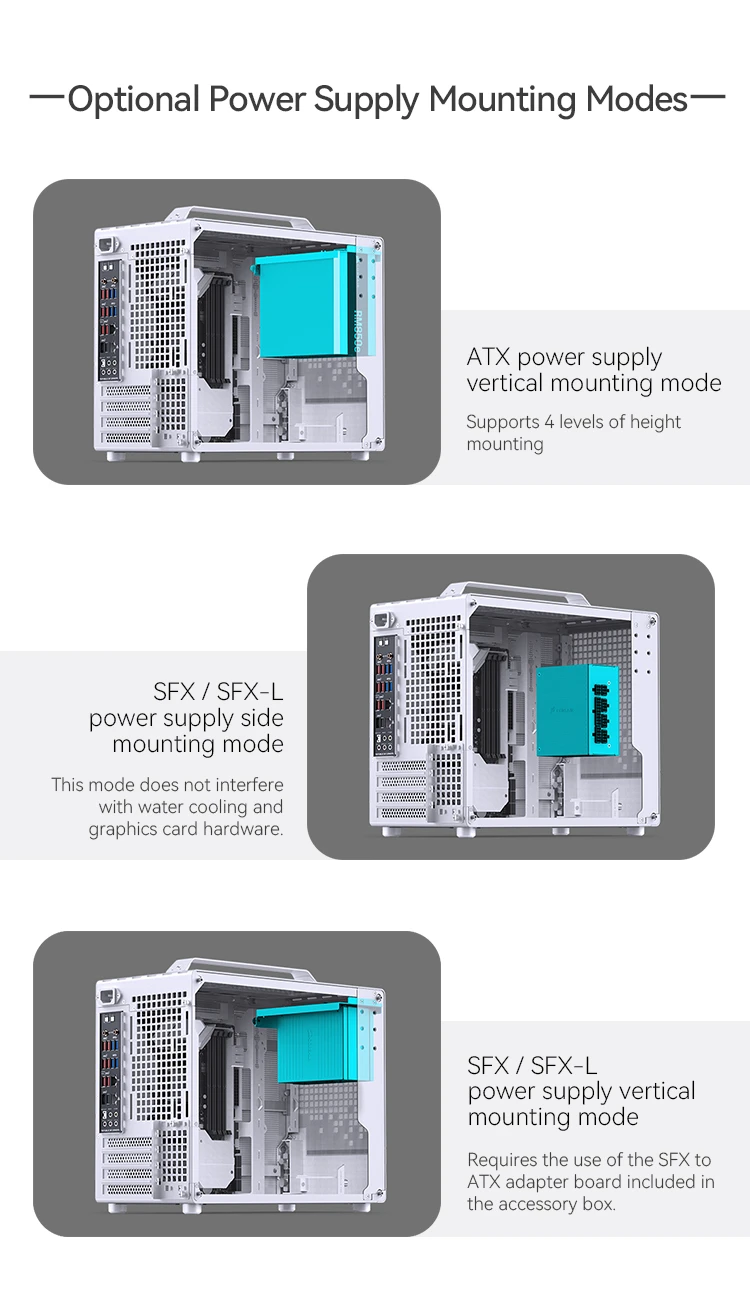 —Optional Power Supply Mounting Modes—

ATX power supply vertical mounting mode

Supports 4 levels of height mounting

SFX / SFX-L power supply side mounting mode

This mode does not interfere with water cooling and graphics card hardware.

SFX / SFX-L power supply vertical mounting mode

Requires the use of the SFX to ATX adapter board included in the accessory box.