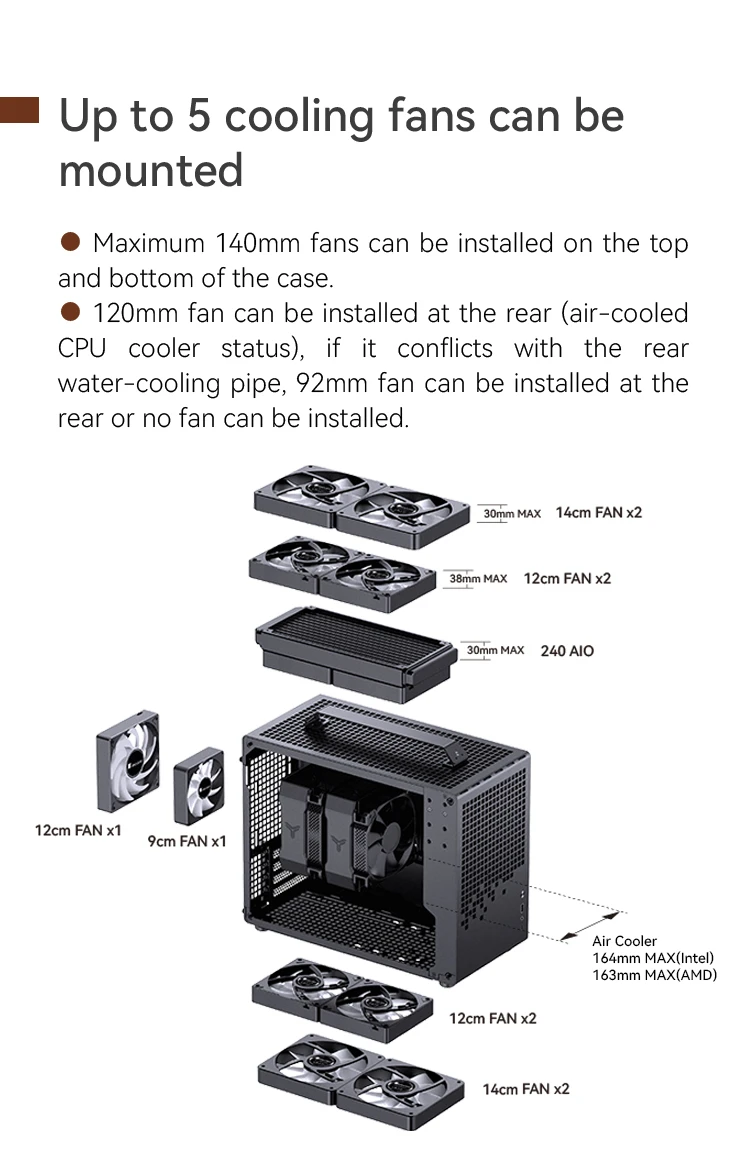 Up to 5 cooling fans can be mounted

● Maximum 140mm fans can be installed on the top and bottom of the case.
● 120mm fan can be installed at the rear (air-cooled CPU cooler status), if it conflicts with the rear water-cooling pipe, 92mm fan can be installed at the rear or no fan can be installed.

30mm MAX 14cm FAN x2

38mm MAX 12cm FAN x2

30mm MAX 240 AIO

12cm FAN x1

9cm FAN x1

Air Cooler
164mm MAX(Intel)
163mm MAX(AMD)

12cm FAN x2

14cm FAN x2