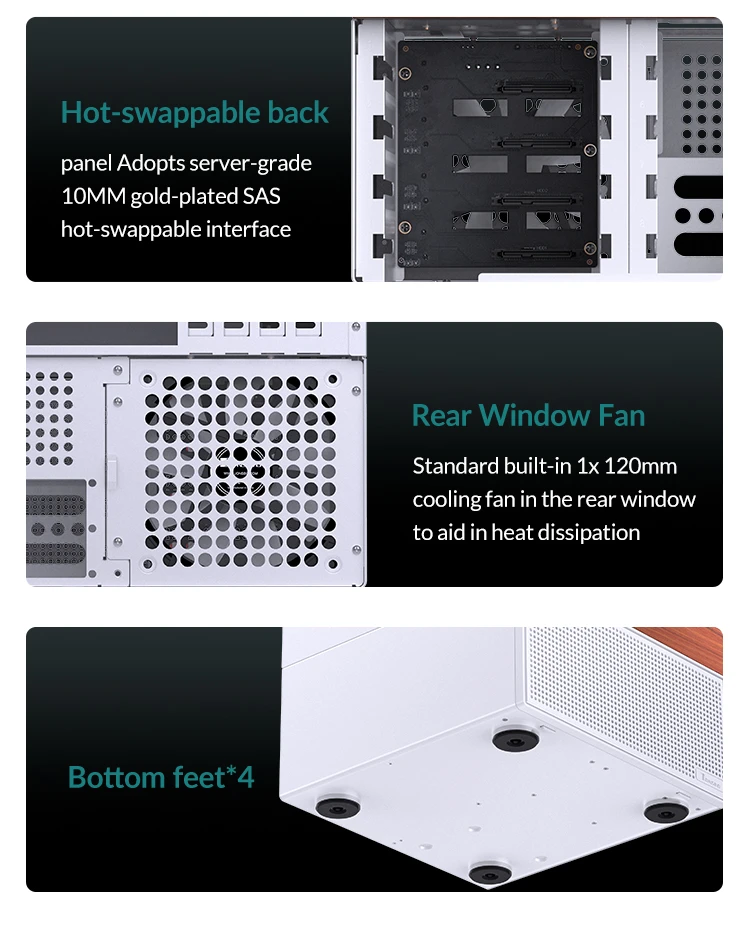 Hot-swappable back

panel Adopts server-grade 10MM gold-plated SAS hot-swappable interface

Rear Window Fan

Standard built-in 1x 120mm cooling fan in the rear window to aid in heat dissipation

Bottom feet*4