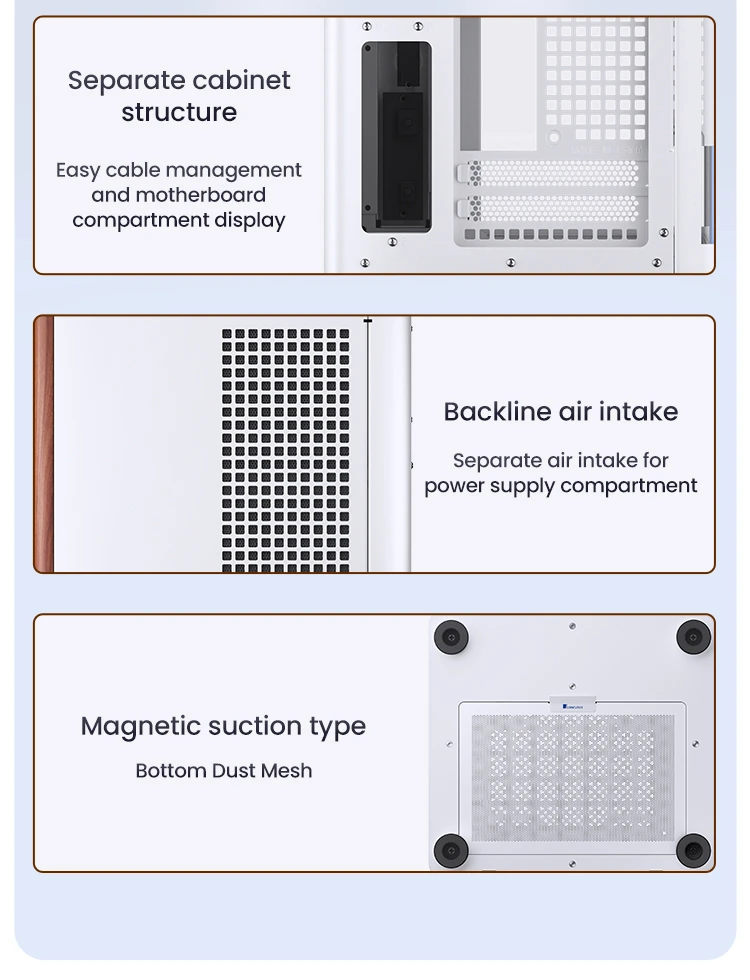 Separate cabinet structure

Easy cable management and motherboard compartment display

Backline air intake

Separate air intake for power supply compartment

Magnetic suction type

Bottom Dust Mesh