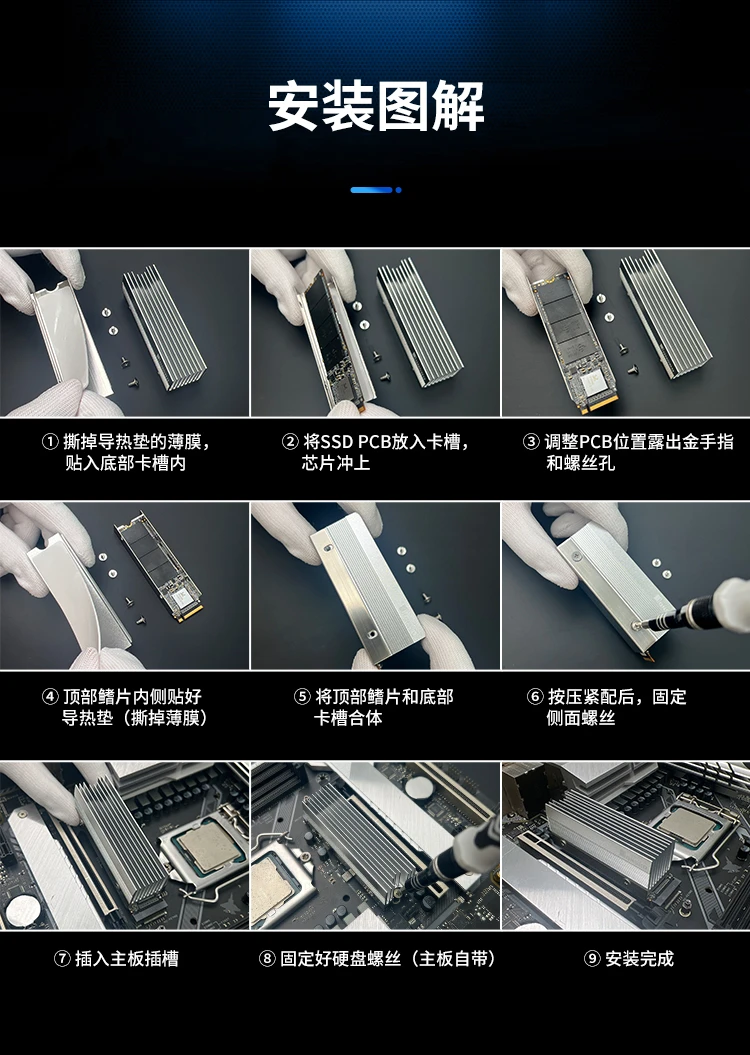 安装图解

① 撕掉导热垫的薄膜，贴入底部卡槽内

② 将SSD PCB放入卡槽，芯片冲上

③ 调整PCB位置露出金手指和螺丝孔

④ 顶部鳍片内侧贴好导热垫（撕掉薄膜）

⑤ 将顶部鳍片和底部卡槽合体

⑥ 按压紧配后，固定侧面螺丝

⑦ 插入主板插槽

⑧ 固定好硬盘螺丝（主板自带）

⑨ 安装完成