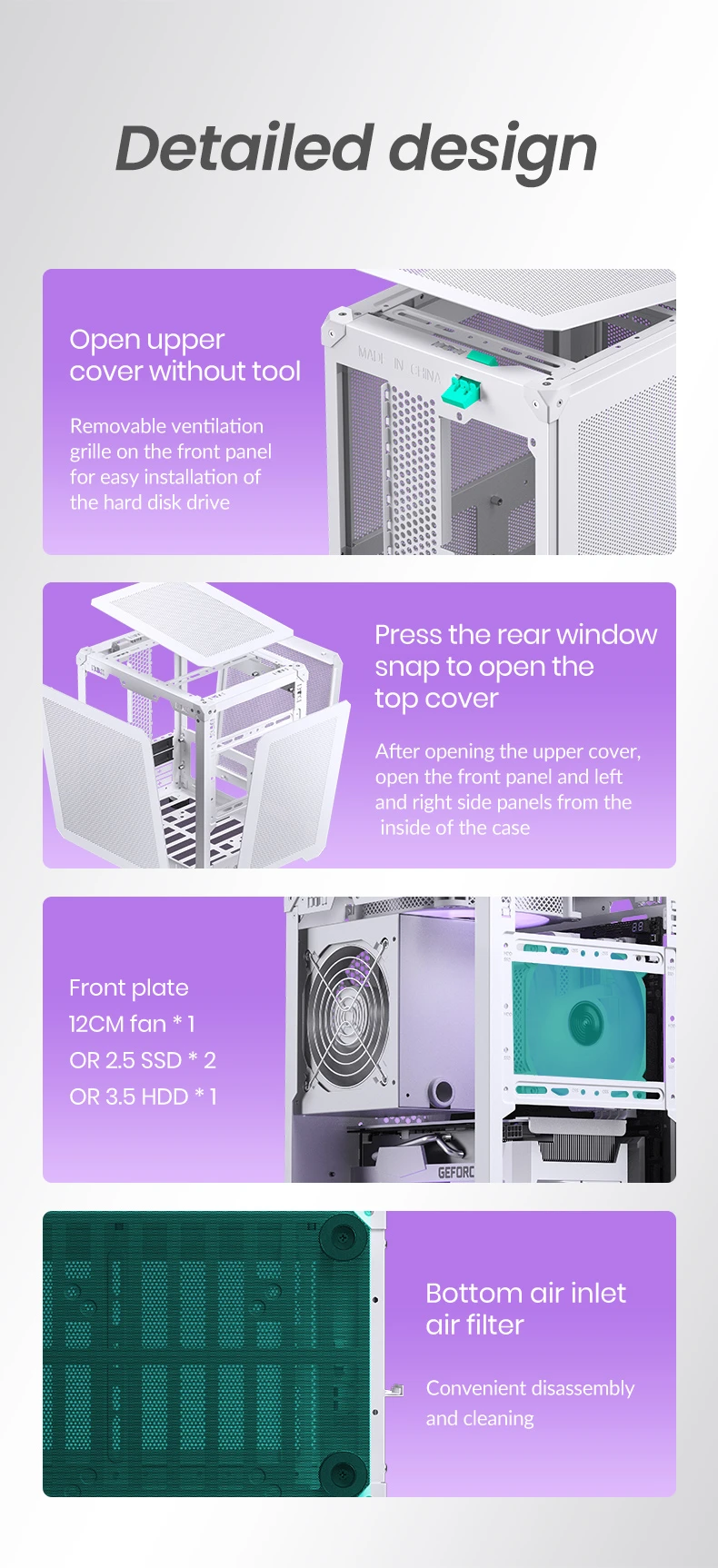 Detailed design

Open upper cover without tool

Removable ventilation grille on the front panel for easy installation of the hard disk drive

MADE IN CHINA

Press the rear window snap to open the top cover

After opening the upper cover, open the front panel and left and right side panels from the inside of the case

Front plate
12CM fan * 1
OR 2.5 SSD * 2
OR 3.5 HDD * 1

GEFORC

Bottom air inlet air filter

Convenient disassembly and cleaning