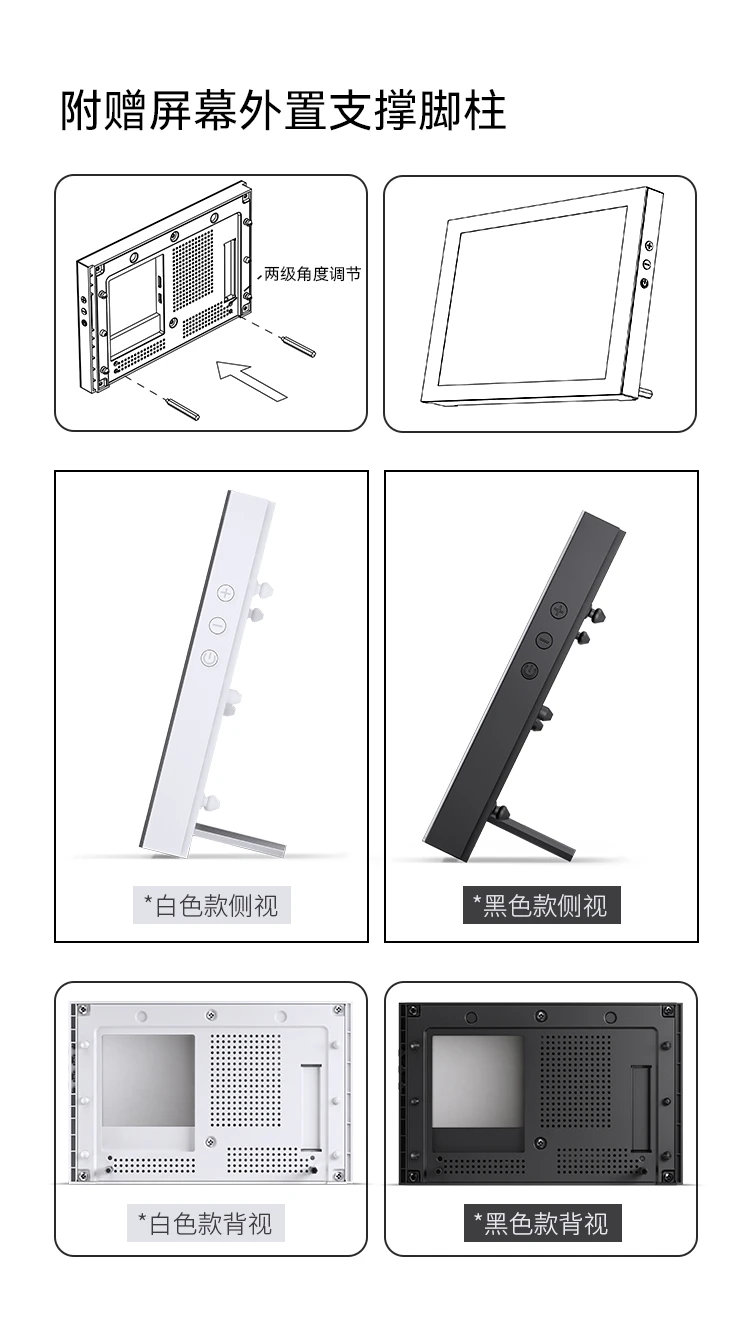 附赠屏幕外置支撑脚柱

两级角度调节

*白色款侧视

*黑色款侧视

*白色款背视

*黑色款背视