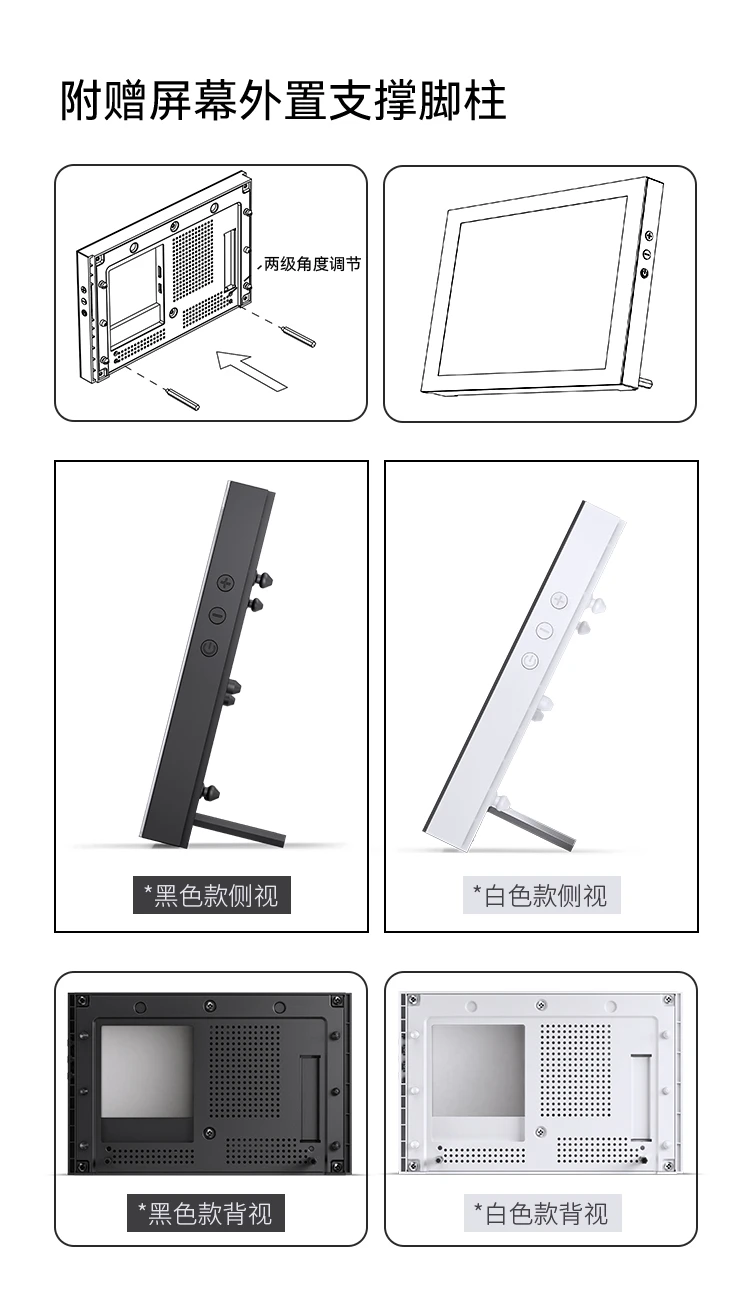 附赠屏幕外置支撑脚柱

两级角度调节

*黑色款侧视

*白色款侧视

*黑色款背视

*白色款背视