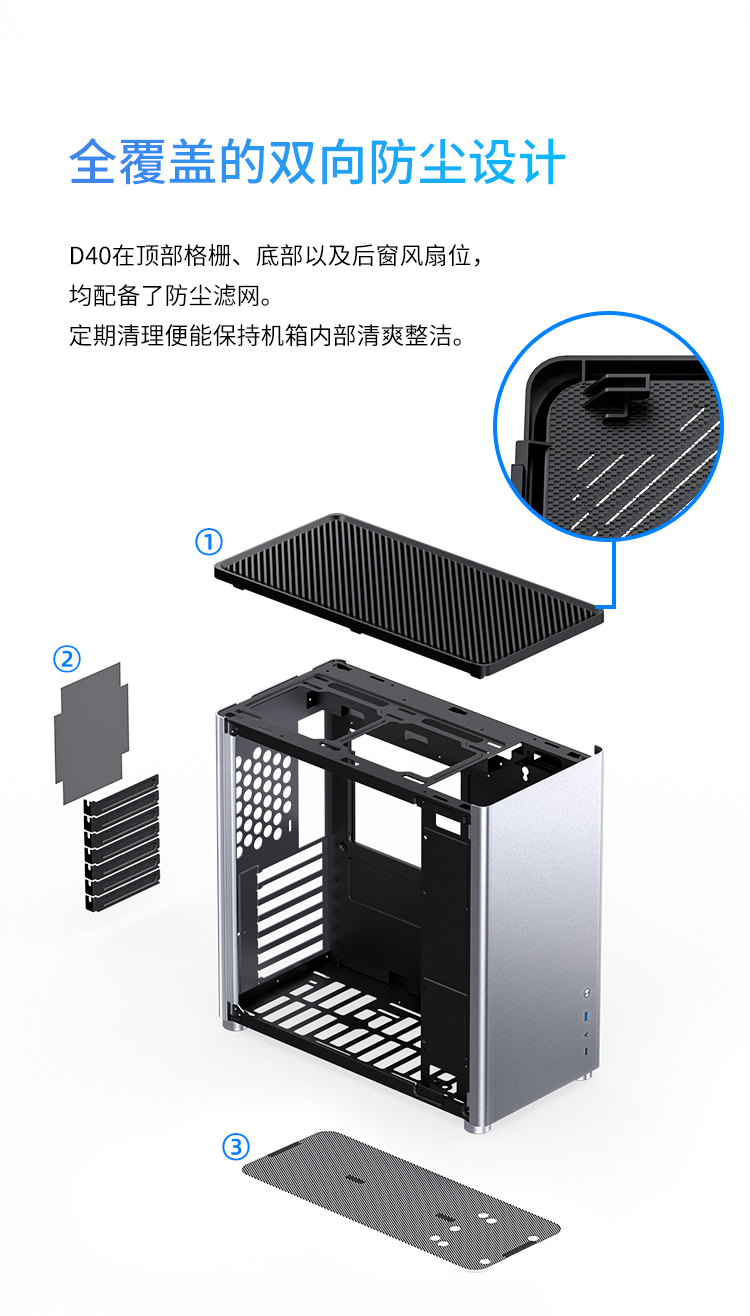 全覆盖的双向防尘设计

D40在顶部格栅、底部以及后窗风扇位，均配备了防尘滤网。
定期清理便能保持机箱内部清爽整洁。

①

②

③